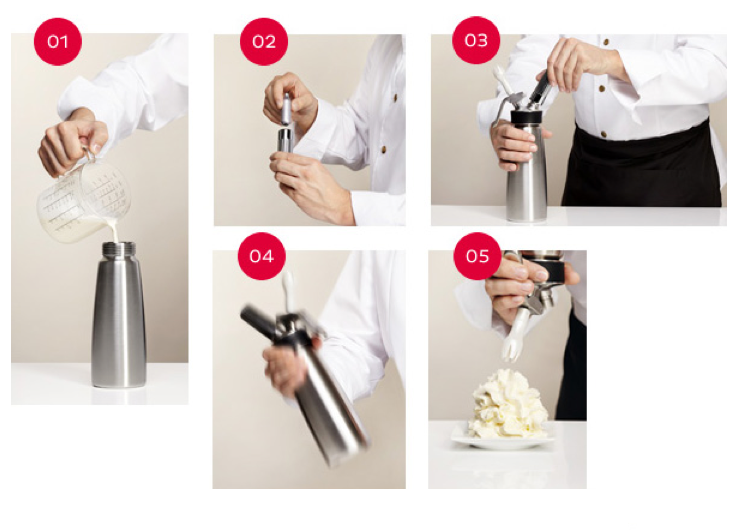 01

02

03

04

05